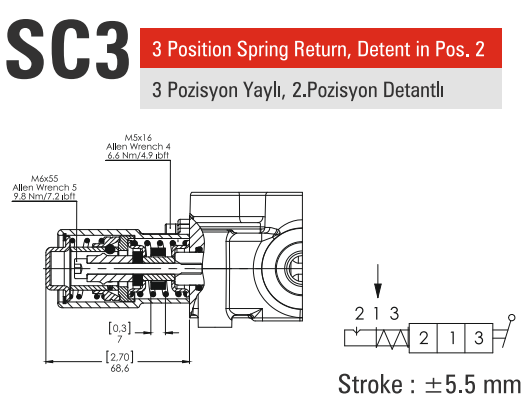 SC3

3 Position Spring Return, Detent in Pos. 2

3 Pozisyon Yaylı, 2.Pozisyon Detantlı

M5x16
Allen Wrench 4
6.6 Nm/4.9 lbft

M6x55
Allen Wrench 5
9.8 Nm/7.2 lbft

[0,3]
7

[2,70]
68,6

2 1 3

2 1 3

Stroke : ±5.5 mm